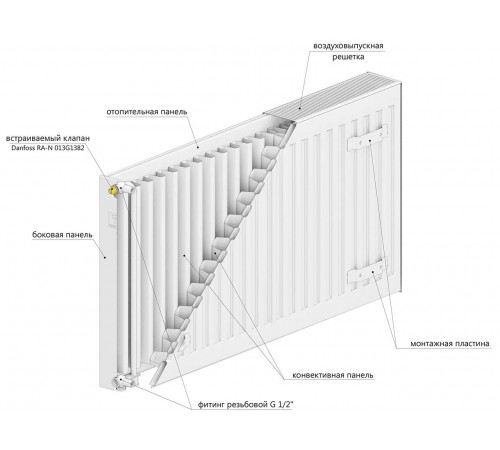 воздуховыпускная решетка

отопительная панель

встраиваемый клапан
Danfoss RA-N 013G1382

боковая панель

монтажная пластина

конвективная панель

фитинг резьбовой G 1/2"