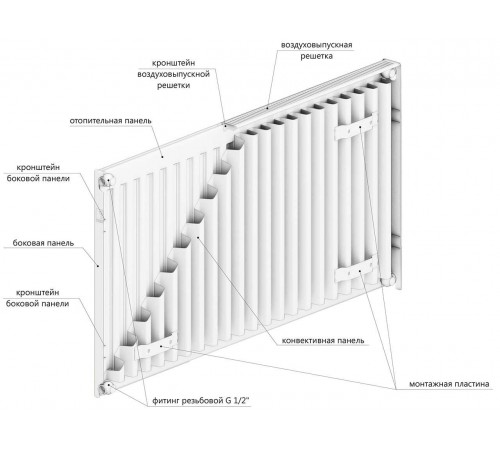 воздуховыпускная решетка

кронштейн воздуховыпускной решетки

отопительная панель

кронштейн боковой панели

боковая панель

кронштейн боковой панели

конвективная панель

монтажная пластина

фитинг резьбовой G 1/2"