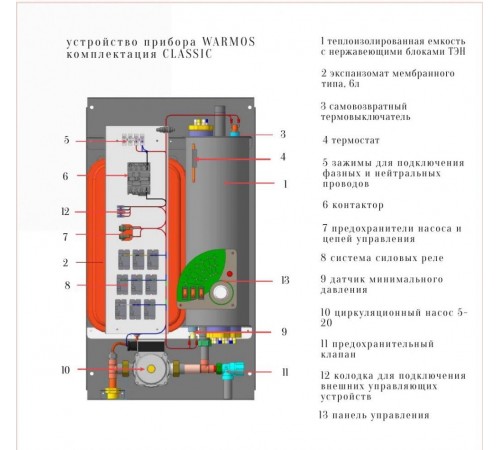 устройство прибора WARMOS
комплектация CLASSIC

5
6
12
7
2
8
10
3
4
1
13
9
11

1 теплоизолированная емкость с нержавеющими блоками ТЭН

2 экспанзомат мембранного типа, 6л

3 самовозвратный термовыключатель

4 термостат

5 зажимы для подключения фазных и нейтральных проводов

6 контактор

7 предохранители насоса и цепей управления

8 система силовых реле

9 датчик минимального давления

10 циркуляционный насос 5-20

11 предохранительный клапан

12 колодка для подключения внешних управляющих устройств

13 панель управления