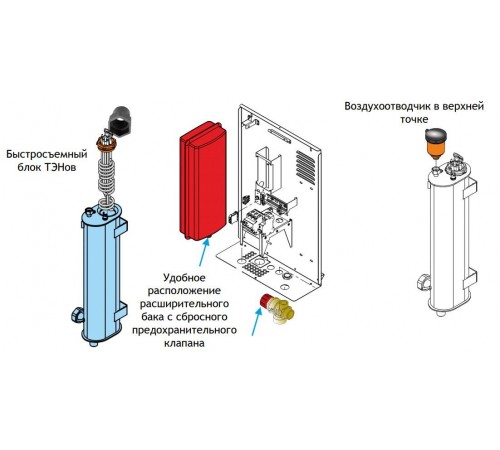 Быстросъемный блок ТЭНов

Удобное расположение расширительного бака с сбросного предохранительного клапана

Воздухоотводчик в верхней точке