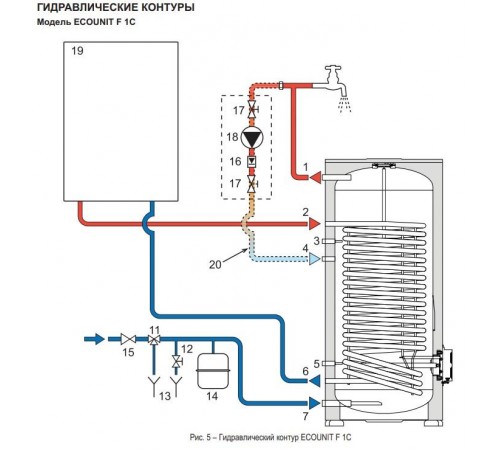 ГИДРАВЛИЧЕСКИЕ КОНТУРЫ
Модель ECOUNIT F 1C

19

17
18
16
17

1
2
3
4
20

11
15
12
13
14
5
6
7

Рис. 5 – Гидравлический контур ECOUNIT F 1C