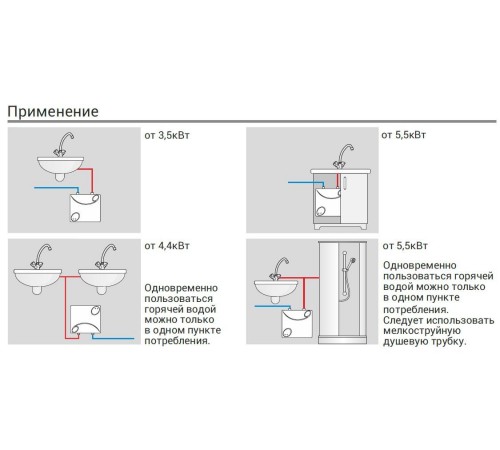 Применение

от 3,5кВт

от 5,5кВт

от 4,4кВт

Одновременно пользоваться горячей водой можно только в одном пункте потребления.

от 5,5кВт

Одновременно пользоваться горячей водой можно только в одном пункте потребления. Следует использовать мелкоструйную душевую трубку.