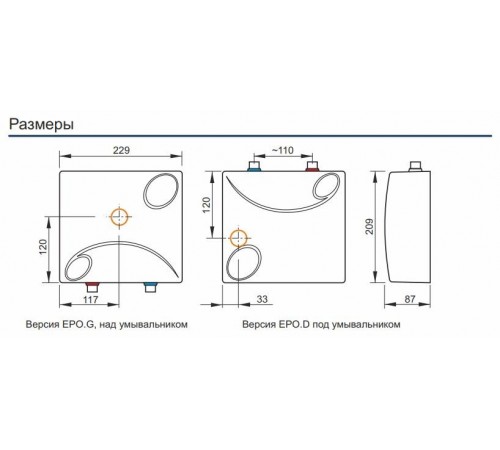 Размеры

229

120

117

Версия EPO.G, над умывальником

~110

120

33

Версия EPO.D под умывальником

209

87