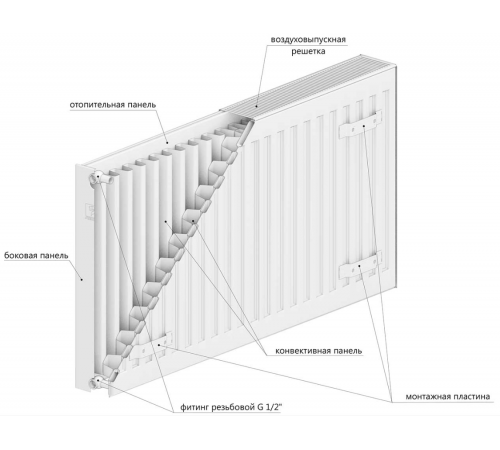 воздуховыпускная решетка

отопительная панель

боковая панель

конвективная панель

монтажная пластина

фитинг резьбовой G 1/2"