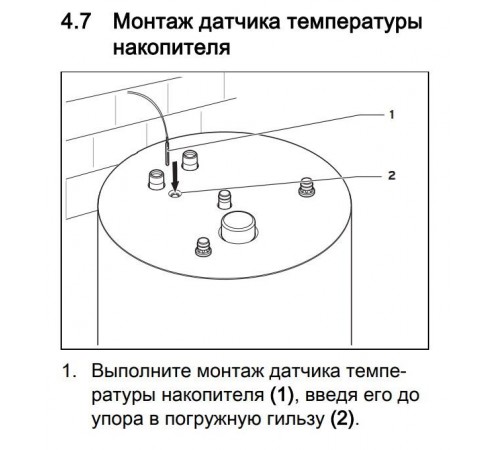 4.7 Монтаж датчика температуры накопителя

1

2

1. Выполните монтаж датчика температуры накопителя (1), введя его до упора в погружную гильзу (2).