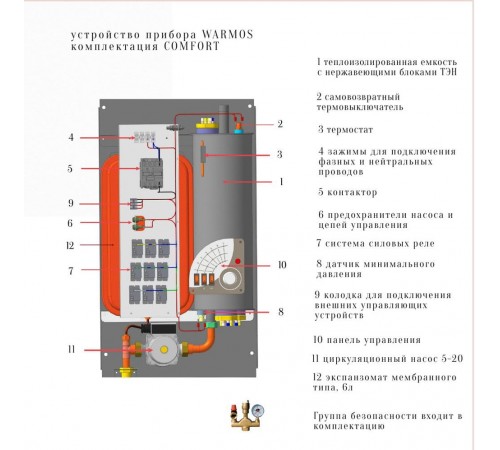 устройство прибора WARMOS
комплектация COMFORT

4
5
9
6
12
7
11
2
3
1
10
8

1 теплоизолированная емкость с нержавеющими блоками ТЭН

2 самовозвратный термовыключатель

3 термостат

4 зажимы для подключения фазных и нейтральных проводов

5 контактор

6 предохранители насоса и цепей управления

7 система силовых реле

8 датчик минимального давления

9 колодка для подключения внешних управляющих устройств

10 панель управления

11 циркуляционный насос 5-20

12 экспанзомат мембранного типа, 6л

Группа безопасности входит в комплектацию