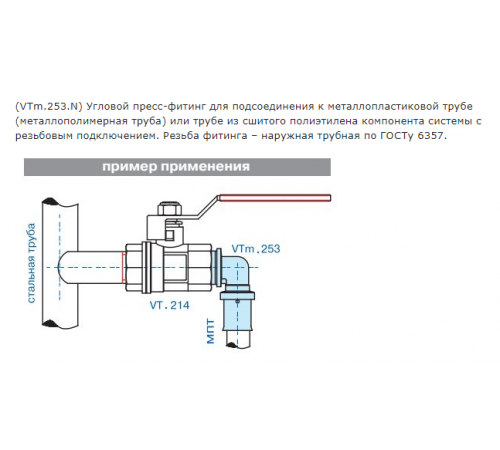 (VTm.253.N) Угловой пресс-фитинг для подсоединения к металлопластиковой трубе (металлополимерная труба) или трубе из сшитого полиэтилена компонента системы с резьбовым подключением. Резьба фитинга – наружная трубная по ГОСТу 6357.

пример применения

стальная труба

VTm.253

VT.214

МПТ