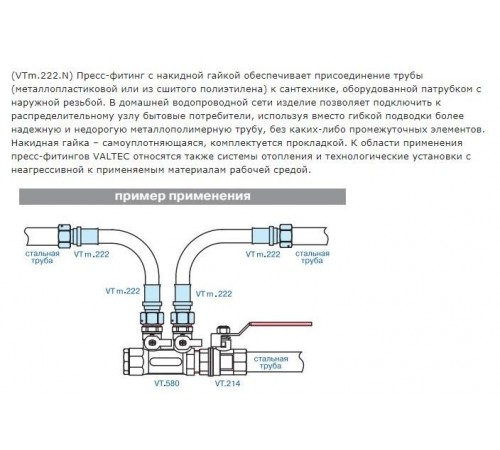 (VTm.222.N) Пресс-фитинг с накидной гайкой обеспечивает присоединение трубы (металлопластиковой или из сшитого полиэтилена) к сантехнике, оборудованной патрубком с наружной резьбой. В домашней водопроводной сети изделие позволяет подключить к распределительному узлу бытовые потребители, используя вместо гибкой подводки более надежную и недорогую металлополимерную трубу, без каких-либо промежуточных элементов. Накидная гайка – самоуплотняющаяся, комплектуется прокладкой. К области применения пресс-фитингов VALTEC относятся также системы отопления и технологические установки с неагрессивной к применяемым материалам рабочей средой.

пример применения

стальная труба
VTm.222
VTm.222
стальная труба
VTm.222
VTm.222
стальная труба
VT.580
VT.214