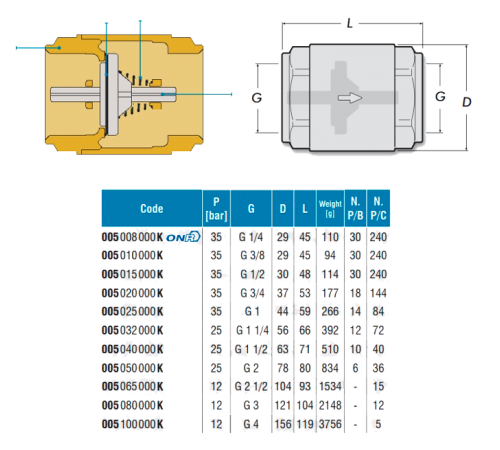 L

G

G

D

| Code | P [bar] | G | D | L | Weight [g] | N. P/B | N. P/C |
|---|---|---|---|---|---|---|---|
| 005 008 000 K ONR | 35 | G 1/4 | 29 | 45 | 110 | 30 | 240 |
| 005 010 000 K | 35 | G 3/8 | 29 | 45 | 94 | 30 | 240 |
| 005 015 000 K | 35 | G 1/2 | 30 | 48 | 114 | 30 | 240 |
| 005 020 000 K | 35 | G 3/4 | 37 | 53 | 177 | 18 | 144 |
| 005 025 000 K | 35 | G 1 | 44 | 59 | 266 | 14 | 84 |
| 005 032 000 K | 25 | G 1 1/4 | 56 | 66 | 392 | 12 | 72 |
| 005 040 000 K | 25 | G 1 1/2 | 63 | 71 | 510 | 10 | 40 |
| 005 050 000 K | 25 | G 2 | 78 | 80 | 834 | 6 | 36 |
| 005 065 000 K | 12 | G 2 1/2 | 104 | 93 | 1534 | - | 15 |
| 005 080 000 K | 12 | G 3 | 121 | 104 | 2148 | - | 12 |
| 005 100 000 K | 12 | G 4 | 156 | 119 | 3756 | - | 5 |