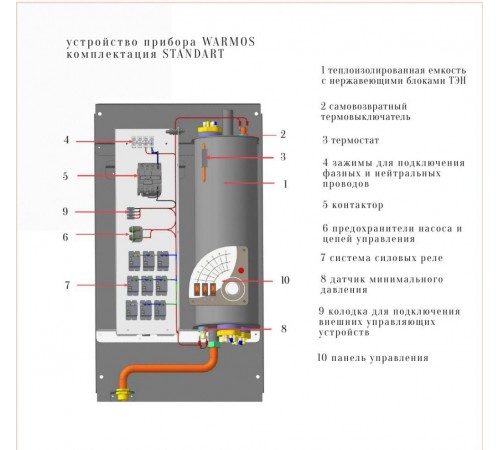 устройство прибора WARMOS
комплектация STANDART

4
5
9
6
7

2
3
1
10
8

1 теплоизолированная емкость с нержавеющими блоками ТЭН

2 самовозвратный термовыключатель

3 термостат

4 зажимы для подключения фазных и нейтральных проводов

5 контактор

6 предохранители насоса и цепей управления

7 система силовых реле

8 датчик минимального давления

9 колодка для подключения внешних управляющих устройств

10 панель управления