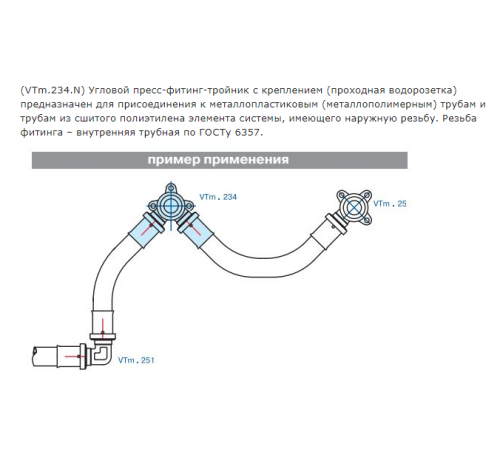 (VTm.234.N) Угловой пресс-фитинг-тройник с креплением (проходная водорозетка) предназначен для присоединения к металлопластиковым (металлополимерным) трубам и трубам из сшитого полиэтилена элемента системы, имеющего наружную резьбу. Резьба фитинга – внутренняя трубная по ГОСТу 6357.

пример применения

VTm . 234

VTm . 25

VTm . 251